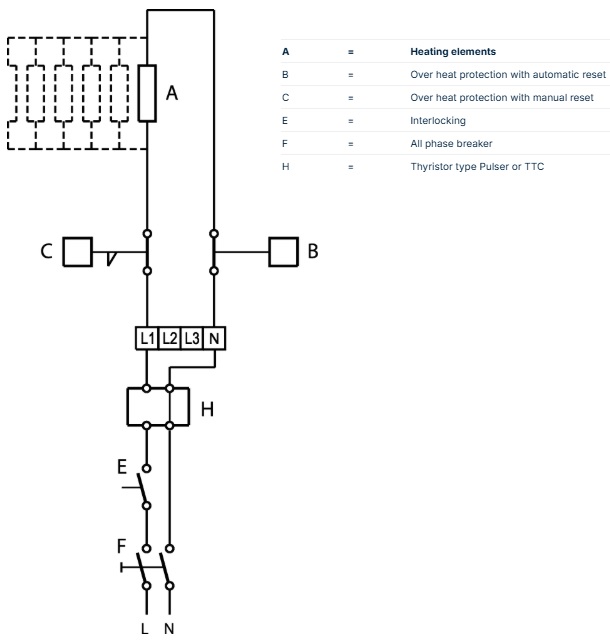 A

C

B

L1 L2 L3 N

H

E

F

L N

| A | = | Heating elements |
|---|---|---|
| B | = | Over heat protection with automatic reset |
| C | = | Over heat protection with manual reset |
| E | = | Interlocking |
| F | = | All phase breaker |
| H | = | Thyristor type Pulser or TTC |