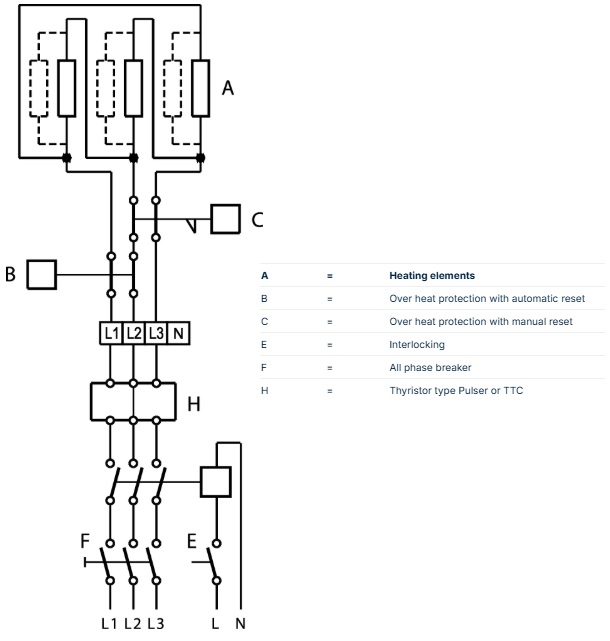 A

C

B

L1 L2 L3 N

H

F

E

L1 L2 L3

L N

| A | = | Heating elements |
|---|---|---|
| B | = | Over heat protection with automatic reset |
| C | = | Over heat protection with manual reset |
| E | = | Interlocking |
| F | = | All phase breaker |
| H | = | Thyristor type Pulser or TTC |